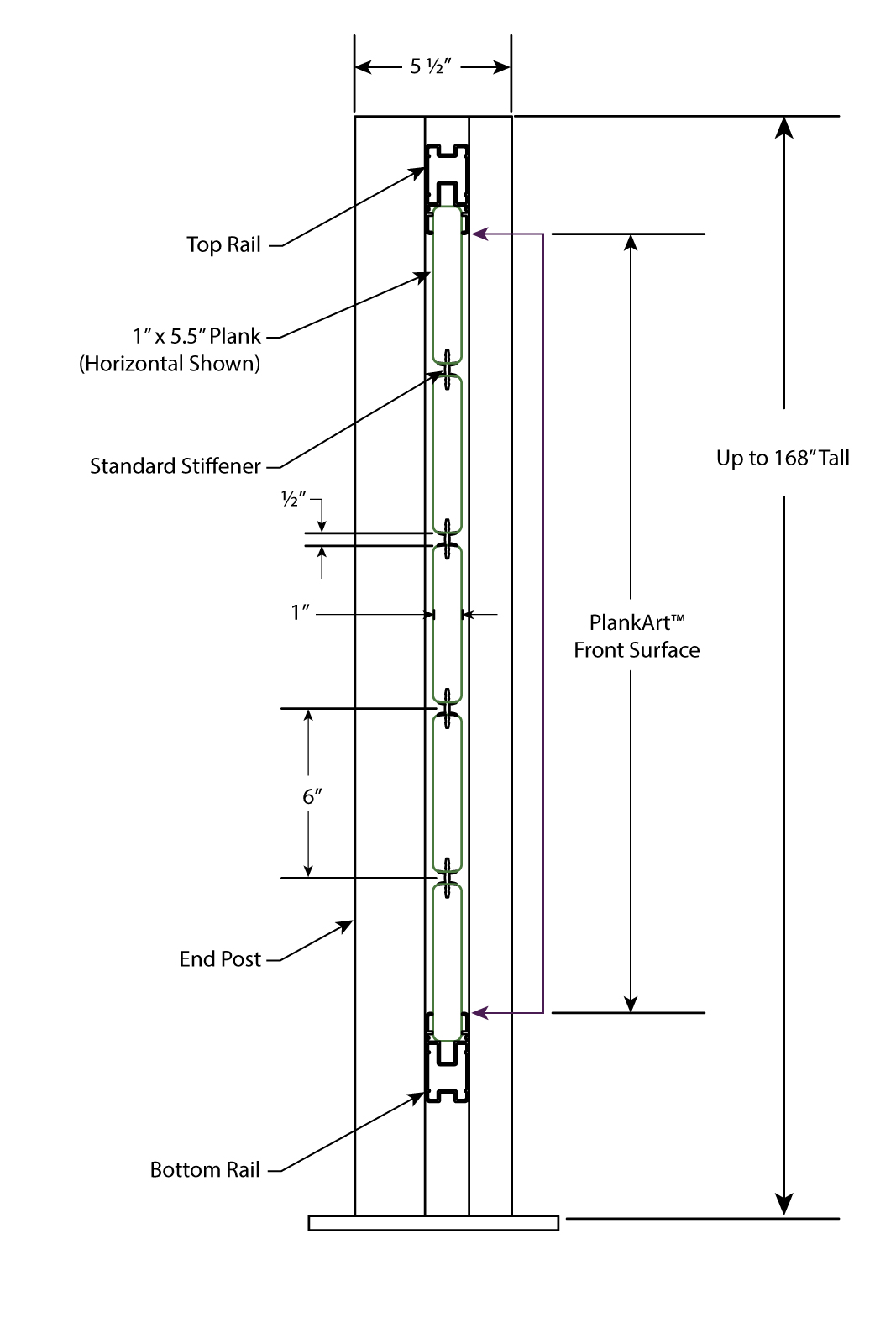 5 ½″

Top Rail

1″ x 5.5″ Plank
(Horizontal Shown)

Standard Stiffener

½″

1″

6″

End Post

Bottom Rail

PlankArt™
Front Surface

Up to 168″ Tall